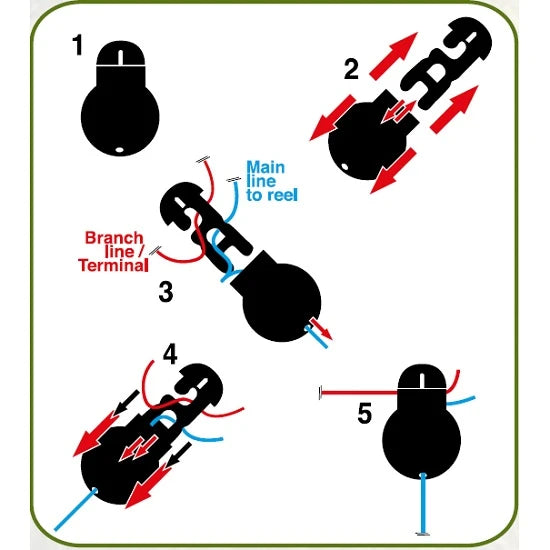 1

2

Main line to reel

Branch line / Terminal

3

4

5